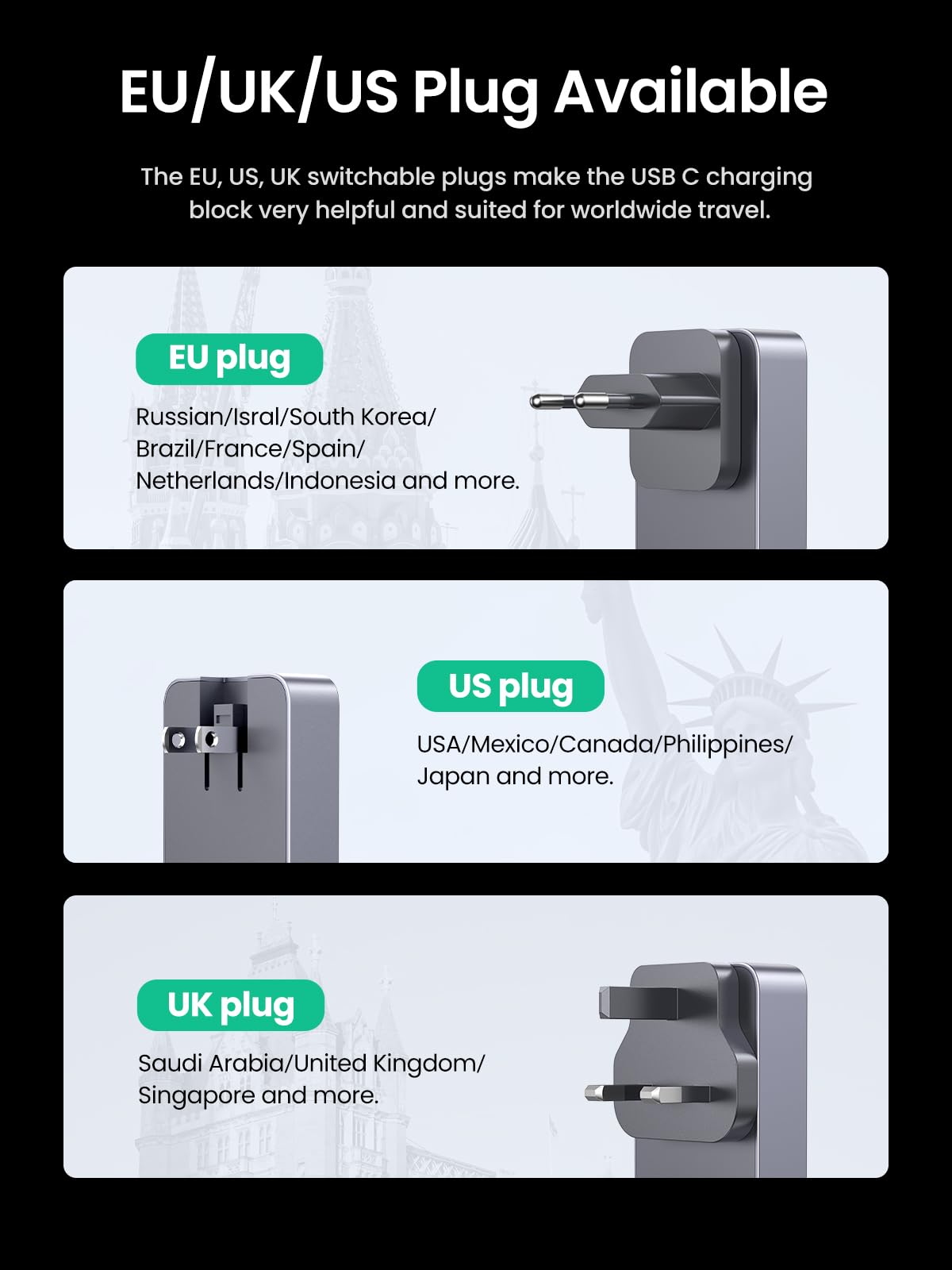 EU/UK/US Plug Available

The EU, US, UK switchable plugs make the USB C charging block very helpful and suited for worldwide travel.

EU plug

Russian/Isral/South Korea/ Brazil/France/Spain/ Netherlands/Indonesia and more.

US plug

USA/Mexico/Canada/Philippines/ Japan and more.

UK plug

Saudi Arabia/United Kingdom/ Singapore and more.